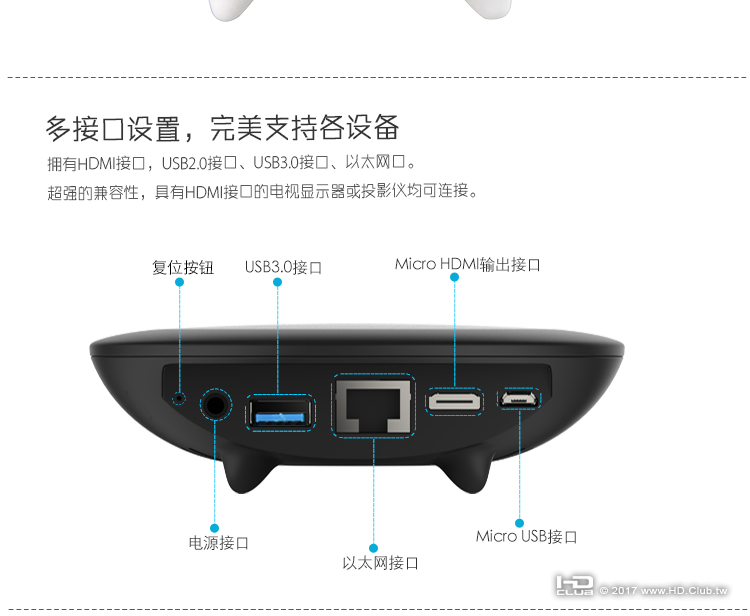 多接口设置，完美支持各设备

拥有HDMI接口，USB2.0接口、USB3.0接口、以太网口。

超强的兼容性，具有HDMI接口的电视显示器或投影仪均可连接。

复位按钮

USB3.0接口

Micro HDMI输出接口

电源接口

以太网接口

Micro USB接口

HD CLUB © 2017 www.HD.Club.tw