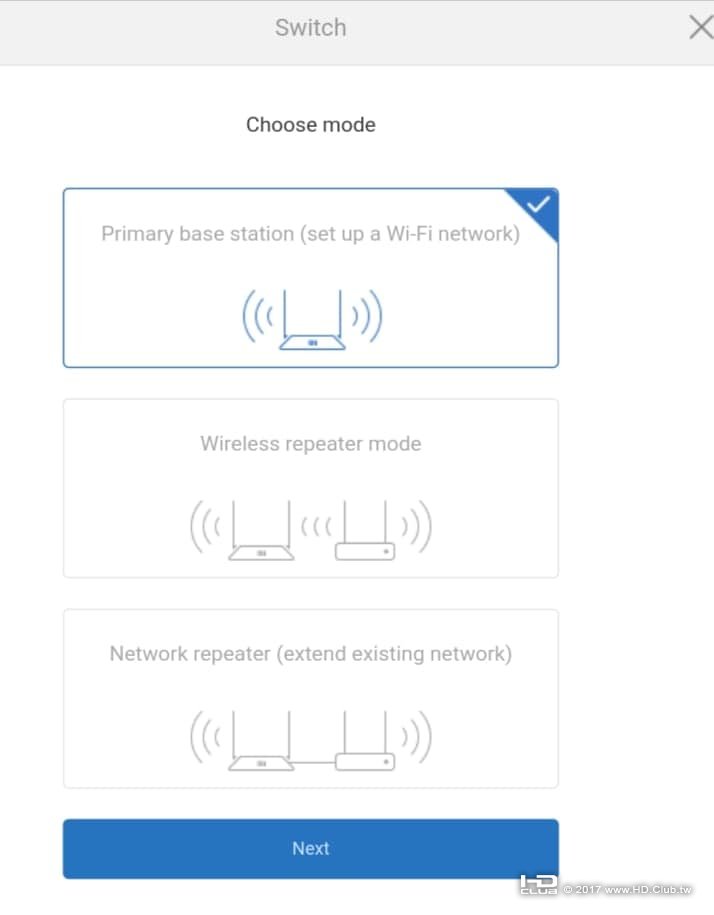 Switch

Choose mode

Primary base station (set up a Wi-Fi network)

Wireless repeater mode

Network repeater (extend existing network)

Next

HD CLUB © 2017 www.HD.Club.tw