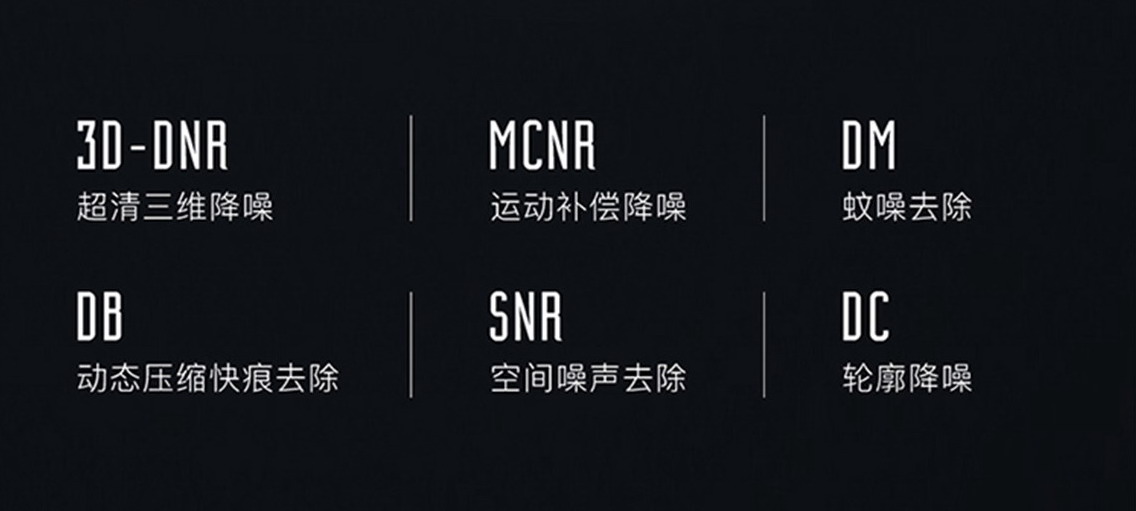 3D-DNR
超清三维降噪

MCNR
运动补偿降噪

DM
蚊噪去除

DB
动态压缩快痕去除

SNR
空间噪声去除

DC
轮廓降噪