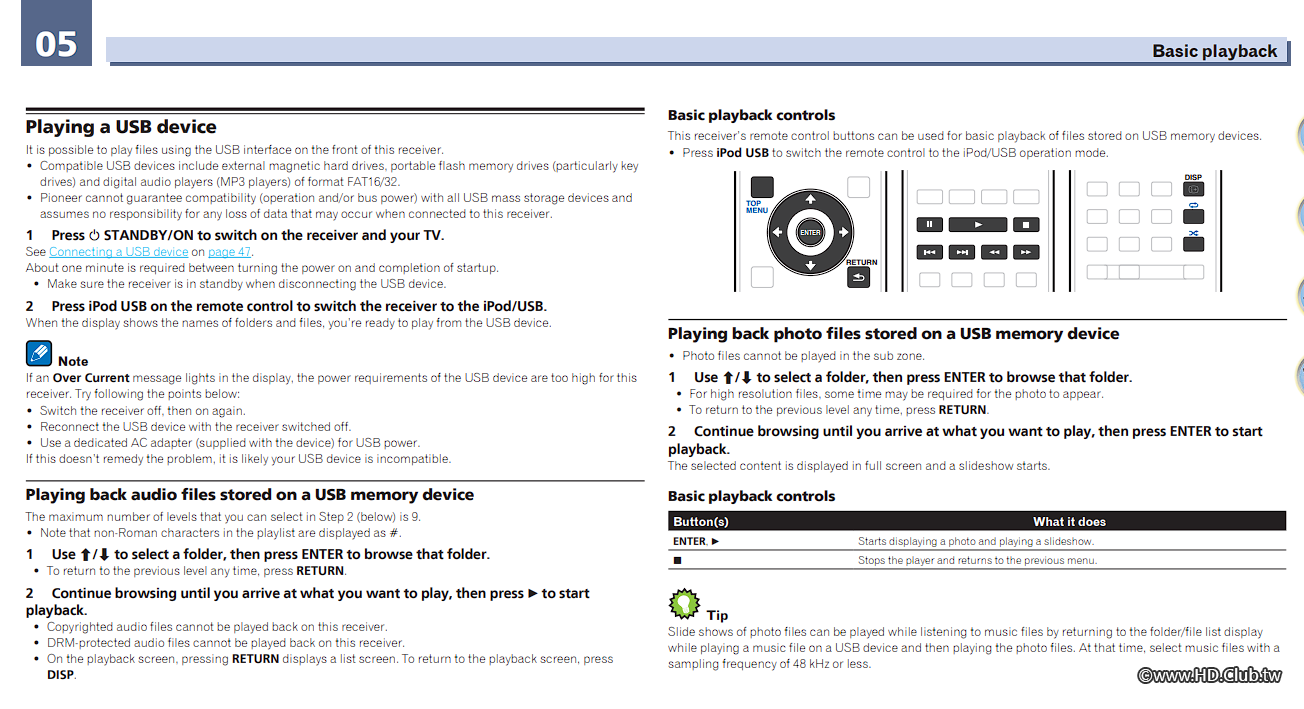 05

Basic playback

Playing a USB device

It is possible to play files using the USB interface on the front of this receiver.
• Compatible USB devices include external magnetic hard drives, portable flash memory drives (particularly key drives) and digital audio players (MP3 players) of format FAT16/32.
• Pioneer cannot guarantee compatibility (operation and/or bus power) with all USB mass storage devices and assumes no responsibility for any loss of data that may occur when connected to this receiver.

1 Press ⏻ STANDBY/ON to switch on the receiver and your TV.
See Connecting a USB device on page 47.
About one minute is required between turning the power on and completion of startup.
• Make sure the receiver is in standby when disconnecting the USB device.

2 Press iPod USB on the remote control to switch the receiver to the iPod/USB.
When the display shows the names of folders and files, you're ready to play from the USB device.

Note
If an Over Current message lights in the display, the power requirements of the USB device are too high for this receiver. Try following the points below:
• Switch the receiver off, then on again.
• Reconnect the USB device with the receiver switched off.
• Use a dedicated AC adapter (supplied with the device) for USB power.
If this doesn't remedy the problem, it is likely your USB device is incompatible.

Playing back audio files stored on a USB memory device

The maximum number of levels that you can select in Step 2 (below) is 9.
• Note that non-Roman characters in the playlist are displayed as #.

1 Use ⬆/⬇ to select a folder, then press ENTER to browse that folder.
• To return to the previous level any time, press RETURN.

2 Continue browsing until you arrive at what you want to play, then press ► to start playback.
• Copyrighted audio files cannot be played back on this receiver.
• DRM-protected audio files cannot be played back on this receiver.
• On the playback screen, pressing RETURN displays a list screen. To return to the playback screen, press DISP.

Basic playback controls

This receiver's remote control buttons can be used for basic playback of files stored on USB memory devices.
• Press iPod USB to switch the remote control to the iPod/USB operation mode.

TOP MENU
ENTER
RETURN
DISP

Playing back photo files stored on a USB memory device

• Photo files cannot be played in the sub zone.

1 Use ⬆/⬇ to select a folder, then press ENTER to browse that folder.
• For high resolution files, some time may be required for the photo to appear.
• To return to the previous level any time, press RETURN.

2 Continue browsing until you arrive at what you want to play, then press ENTER to start playback.
The selected content is displayed in full screen and a slideshow starts.

Basic playback controls

| Button(s) | What it does |
|---|---|
| ENTER, ► | Starts displaying a photo and playing a slideshow. |
| ■ | Stops the player and returns to the previous menu. |

Tip
Slide shows of photo files can be played while listening to music files by returning to the folder/file list display while playing a music file on a USB device and then playing the photo files. At that time, select music files with a sampling frequency of 48 kHz or less.

©www.HD.Club.tw