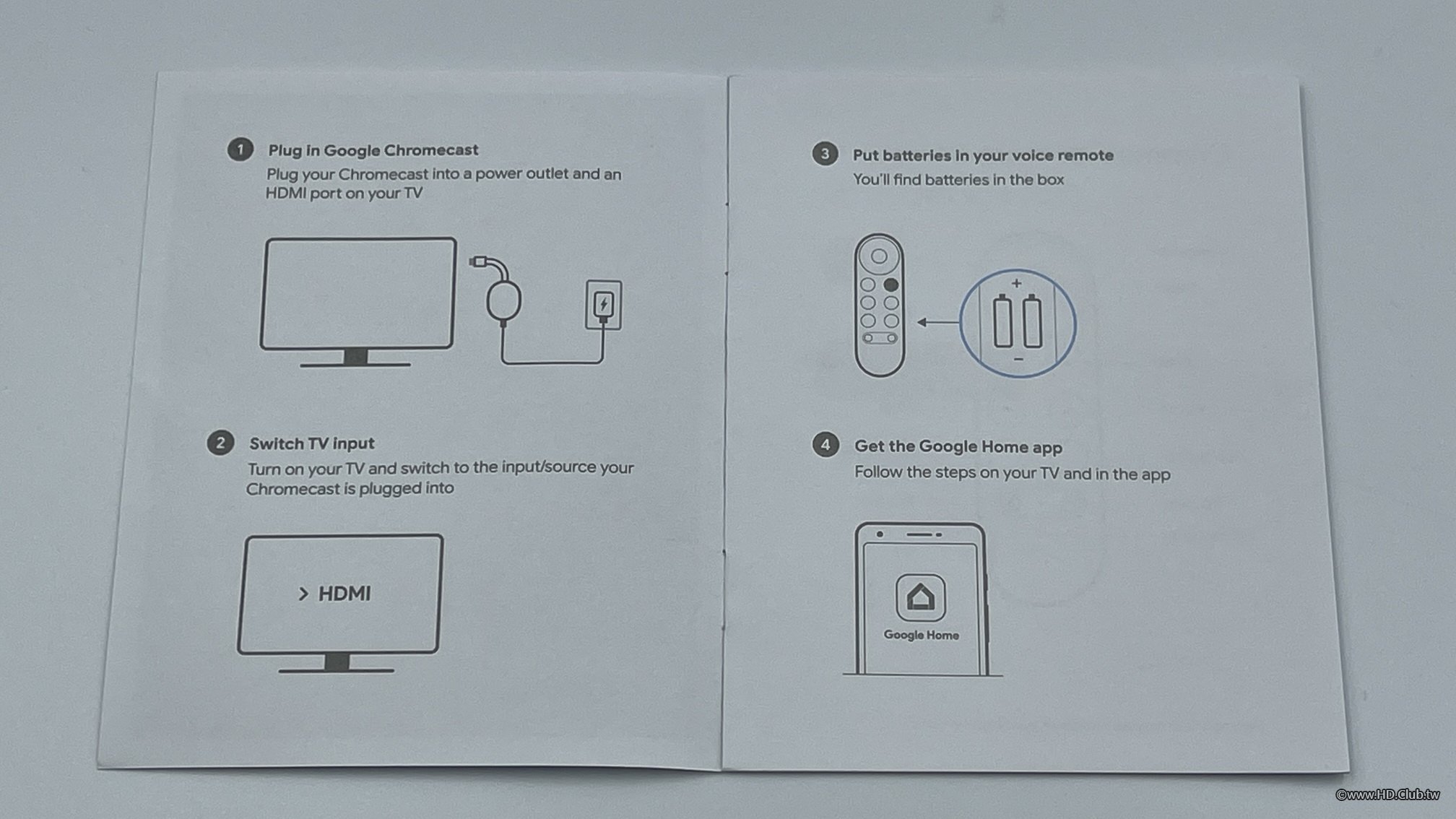 1 Plug in Google Chromecast
Plug your Chromecast into a power outlet and an HDMI port on your TV

2 Switch TV input
Turn on your TV and switch to the input/source your Chromecast is plugged into

> HDMI

3 Put batteries in your voice remote
You'll find batteries in the box

+
−

4 Get the Google Home app
Follow the steps on your TV and in the app

Google Home

©www.HD.Club.tw