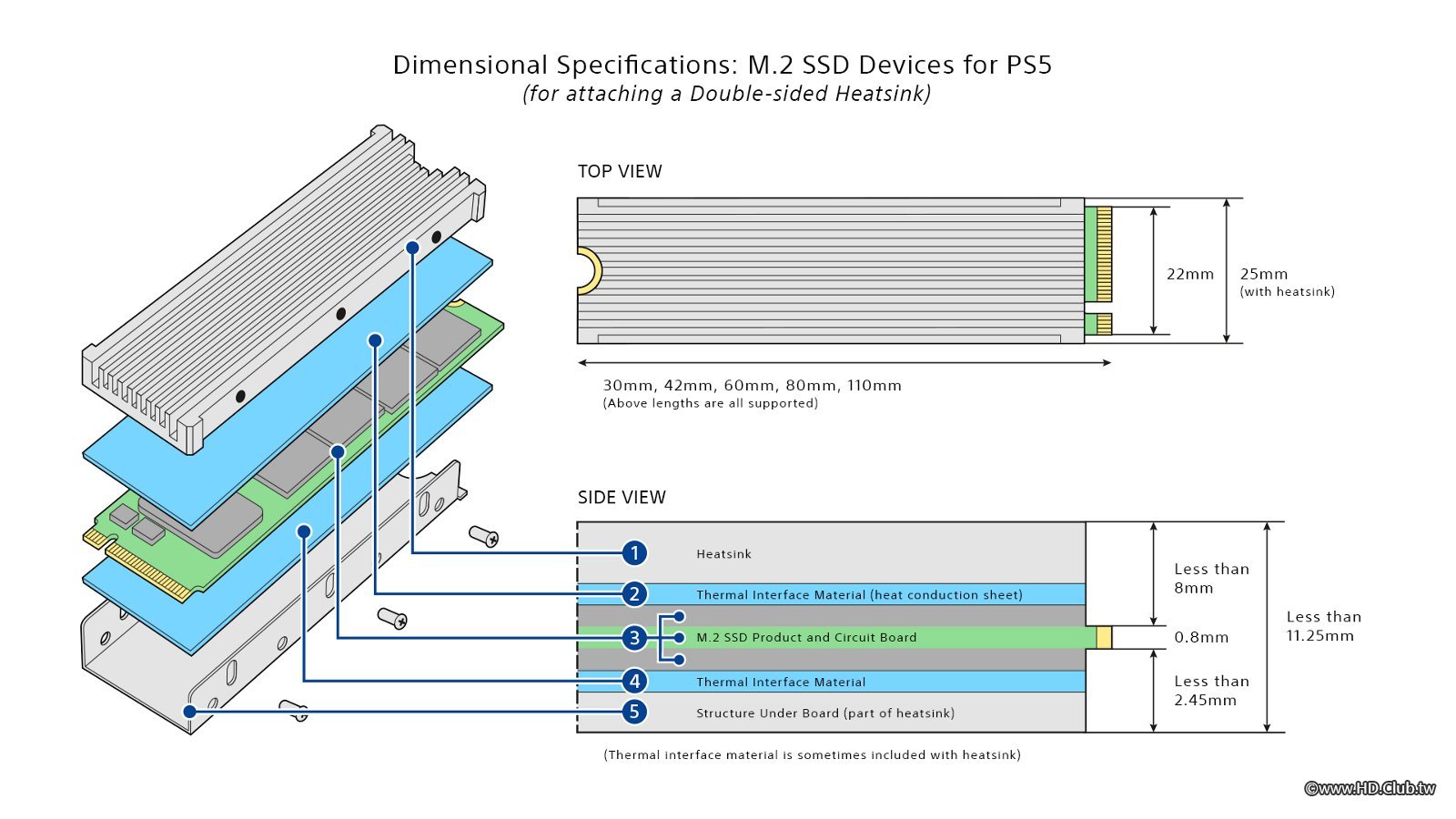 Dimensional Specifications: M.2 SSD Devices for PS5
(for attaching a Double-sided Heatsink)

TOP VIEW

22mm

25mm
(with heatsink)

30mm, 42mm, 60mm, 80mm, 110mm
(Above lengths are all supported)

SIDE VIEW

1 Heatsink

2 Thermal Interface Material (heat conduction sheet)

3 M.2 SSD Product and Circuit Board

4 Thermal Interface Material

5 Structure Under Board (part of heatsink)

Less than 8mm

0.8mm

Less than 2.45mm

Less than 11.25mm

(Thermal interface material is sometimes included with heatsink)

©www.HD.Club.tw