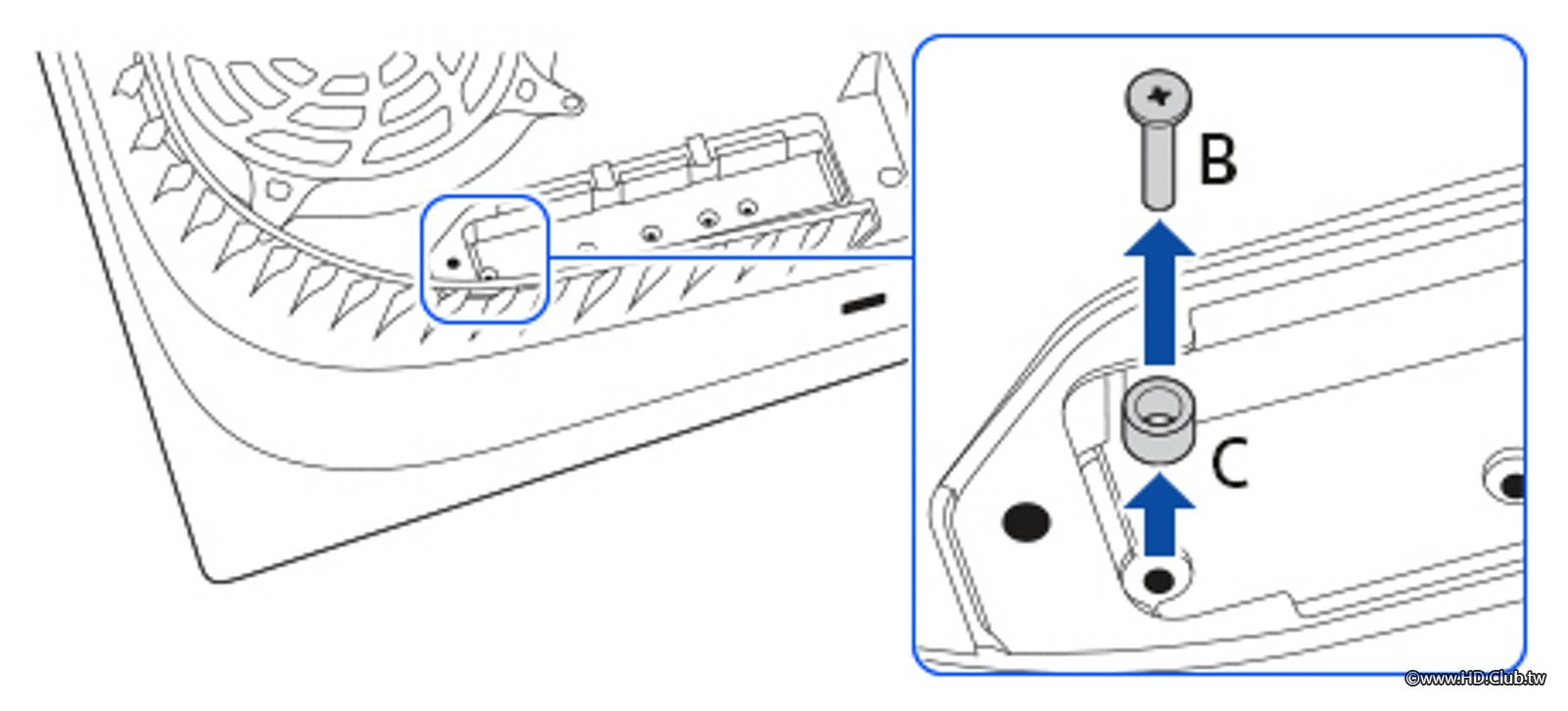 B
C
©www.HD.Club.tw