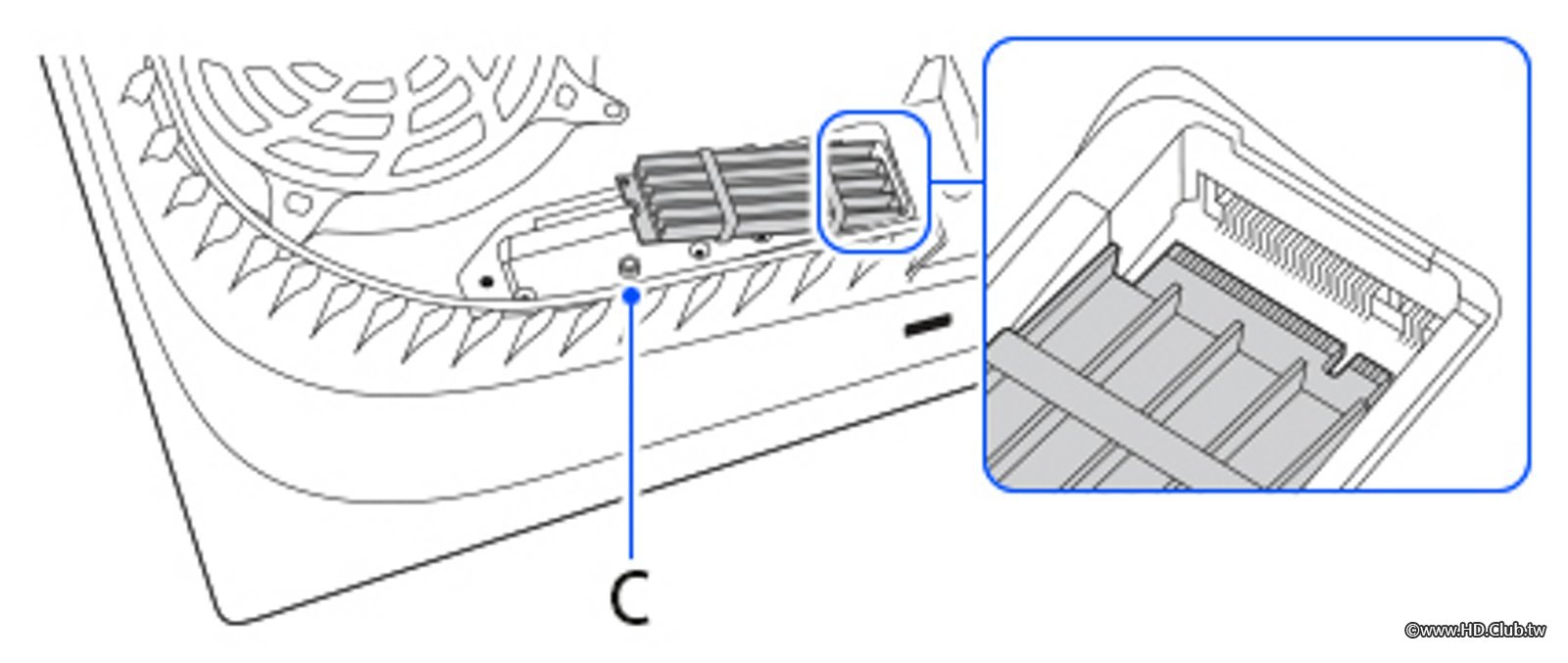 C

©www.HD.Club.tw