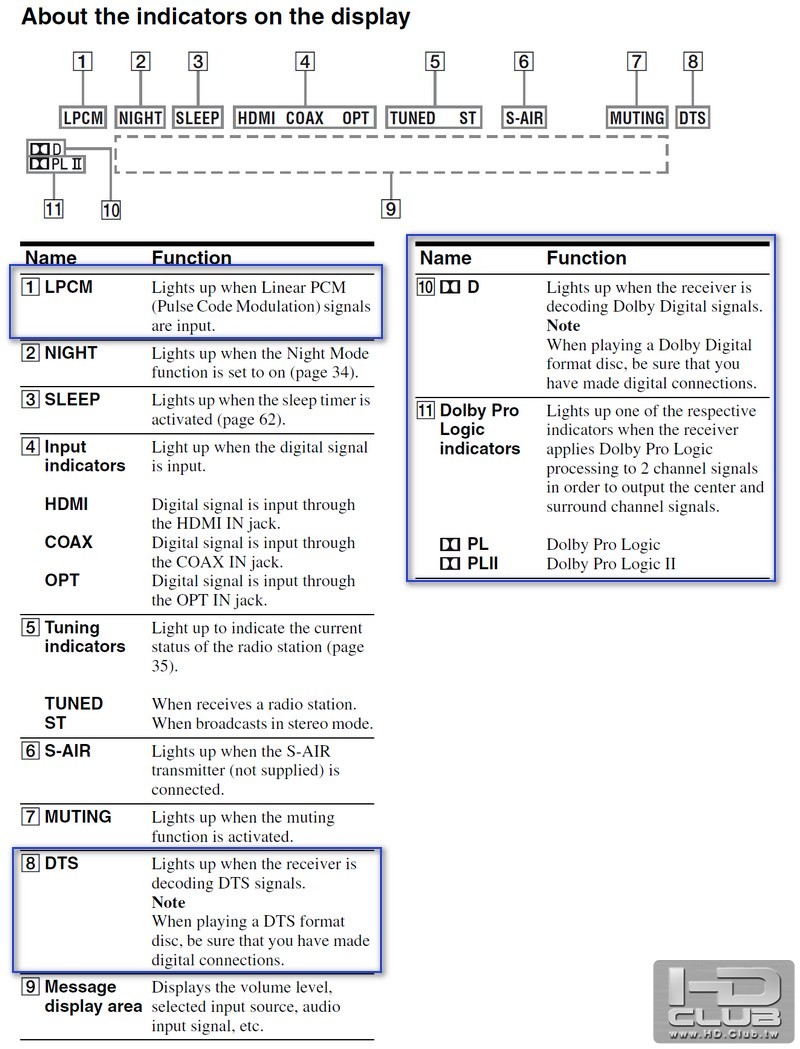 About the indicators on the display

1 2 3 4 5 6 7 8

LPCM NIGHT SLEEP HDMI COAX OPT TUNED ST S-AIR MUTING DTS

D
PL II

11 10 9

| Name | Function |
|---|---|
| 1 LPCM | Lights up when Linear PCM (Pulse Code Modulation) signals are input. |
| 2 NIGHT | Lights up when the Night Mode function is set to on (page 34). |
| 3 SLEEP | Lights up when the sleep timer is activated (page 62). |
| 4 Input indicators | Light up when the digital signal is input. |
| HDMI | Digital signal is input through the HDMI IN jack. |
| COAX | Digital signal is input through the COAX IN jack. |
| OPT | Digital signal is input through the OPT IN jack. |
| 5 Tuning indicators | Light up to indicate the current status of the radio station (page 35). |
| TUNED | When receives a radio station. |
| ST | When broadcasts in stereo mode. |
| 6 S-AIR | Lights up when the S-AIR transmitter (not supplied) is connected. |
| 7 MUTING | Lights up when the muting function is activated. |
| 8 DTS | Lights up when the receiver is decoding DTS signals. **Note** When playing a DTS format disc, be sure that you have made digital connections. |
| 9 Message display area | Displays the volume level, selected input source, audio input signal, etc. |

| Name | Function |
|---|---|
| 10 D | Lights up when the receiver is decoding Dolby Digital signals. **Note** When playing a Dolby Digital format disc, be sure that you have made digital connections. |
| 11 Dolby Pro Logic indicators | Lights up one of the respective indicators when the receiver applies Dolby Pro Logic processing to 2 channel signals in order to output the center and surround channel signals. |
| PL | Dolby Pro Logic |
| PLII | Dolby Pro Logic II |

HD CLUB
www.HD.Club.tw