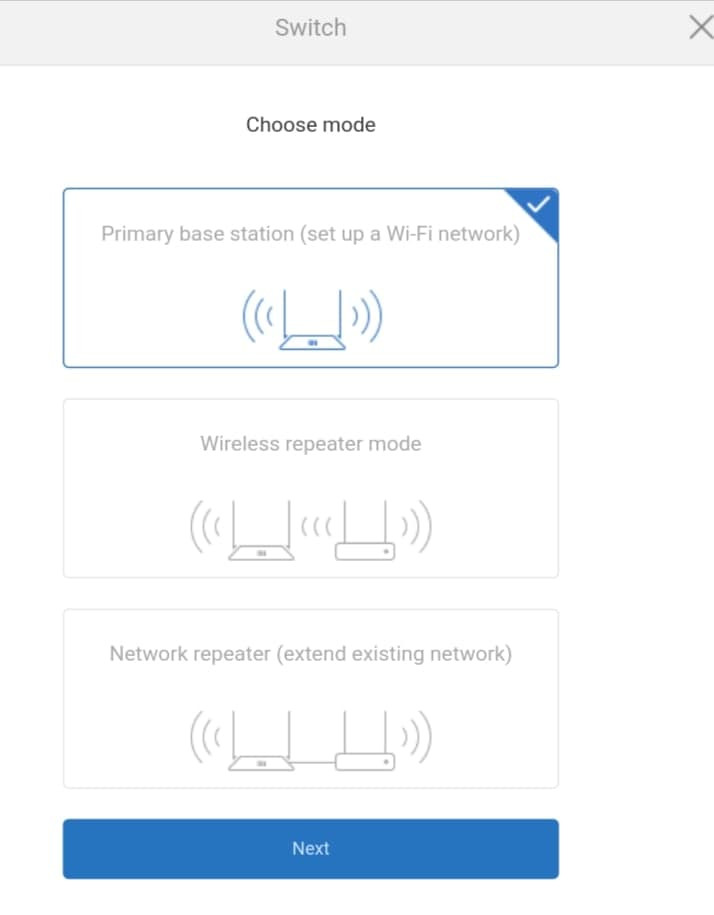 Switch

Choose mode

Primary base station (set up a Wi-Fi network)

Wireless repeater mode

Network repeater (extend existing network)

Next