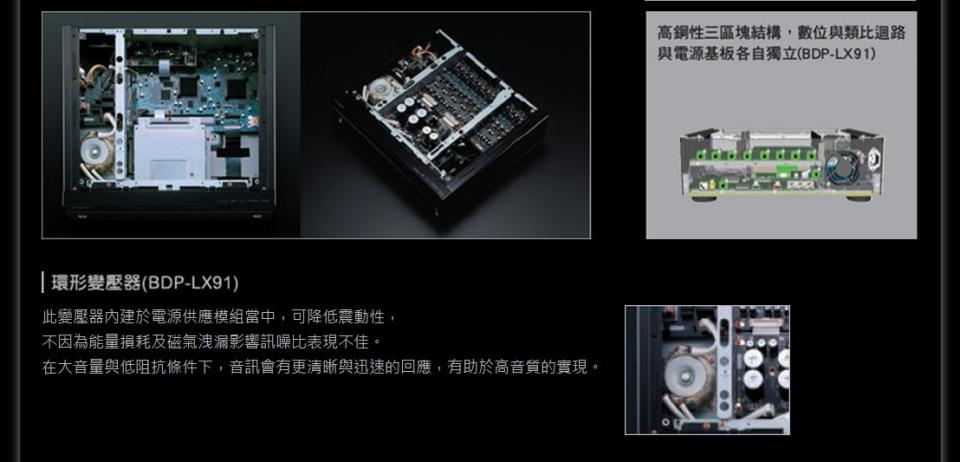 高鋼性三區塊結構，數位與類比迴路與電源基板各自獨立(BDP-LX91)

環形變壓器(BDP-LX91)

此變壓器內建於電源供應模組當中，可降低震動性，
不因為能量損耗及磁氣洩漏影響訊噪比表現不佳。
在大音量與低阻抗條件下，音訊會有更清晰與迅速的回應，有助於高音質的實現。