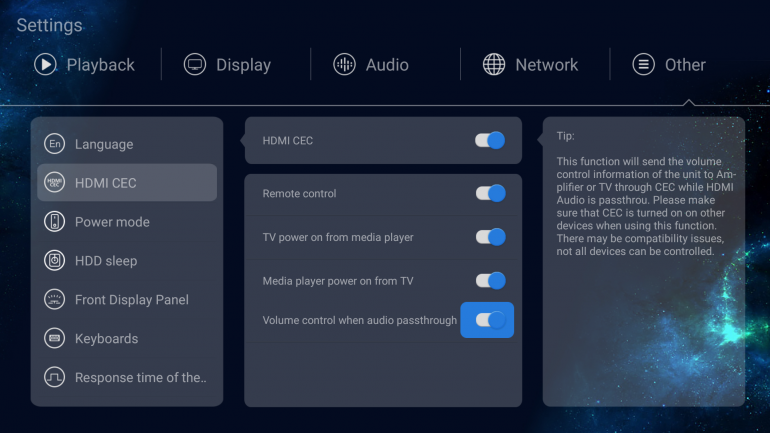 Settings

Playback
Display
Audio
Network
Other

En Language
HDMI CEC HDMI CEC
Power mode
HDD sleep
Front Display Panel
Keyboards
Response time of the..

HDMI CEC

Remote control
TV power on from media player
Media player power on from TV
Volume control when audio passthrough

Tip:

This function will send the volume control information of the unit to Amplifier or TV through CEC while HDMI Audio is passthrou. Please make sure that CEC is turned on on other devices when using this function. There may be compatibility issues, not all devices can be controlled.