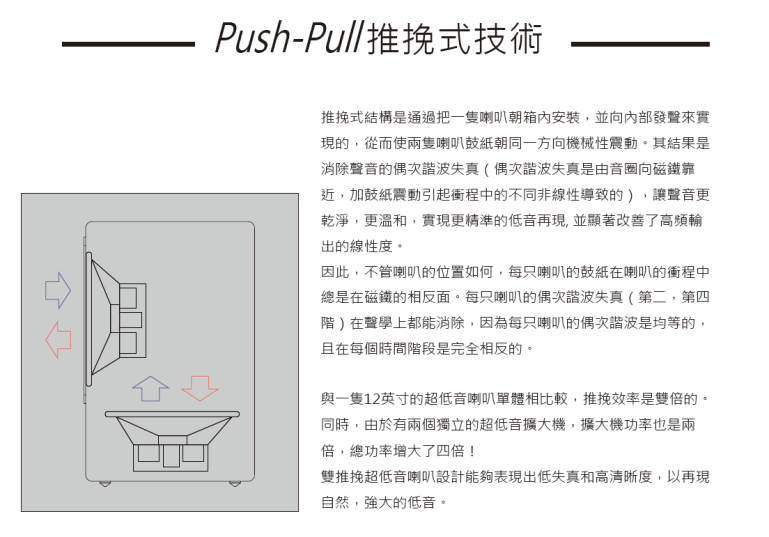 Push-Pull推挽式技術

推挽式結構是通過把一隻喇叭朝箱內安裝，並向內部發聲來實現的，從而使兩隻喇叭鼓紙朝同一方向機械性震動。其結果是消除聲音的偶次諧波失真（偶次諧波失真是由音圈向磁鐵靠近，加鼓紙震動引起衝程中的不同非線性導致的），讓聲音更乾淨，更溫和，實現更精準的低音再現, 並顯著改善了高頻輸出的線性度。
因此，不管喇叭的位置如何，每只喇叭的鼓紙在喇叭的衝程中總是在磁鐵的相反面。每只喇叭的偶次諧波失真（第二，第四階）在聲學上都能消除，因為每只喇叭的偶次諧波是均等的，且在每個時間階段是完全相反的。

與一隻12英寸的超低音喇叭單體相比較，推挽效率是雙倍的。同時，由於有兩個獨立的超低音擴大機，擴大機功率也是兩倍，總功率增大了四倍！
雙推挽超低音喇叭設計能夠表現出低失真和高清晰度，以再現自然，強大的低音。